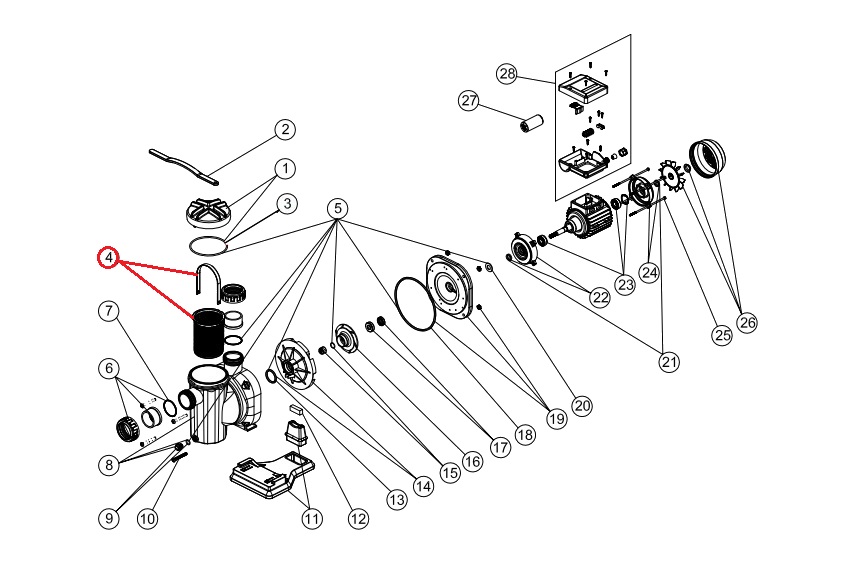 28
27
2
1
3
5
4
7
6
8
9
10
11
12
13
14
15
16
17
18
19
20
21
22
23
24
25
26