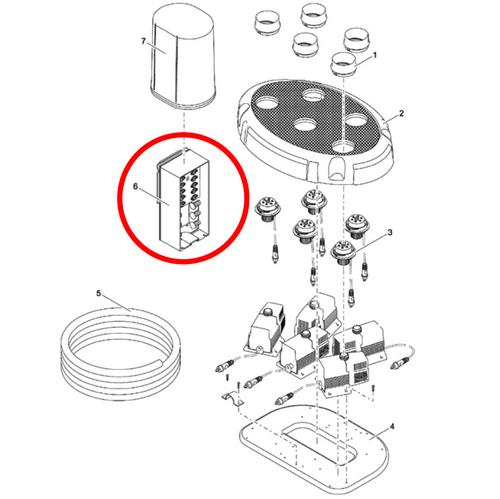 7
1
2
6
3
5
4